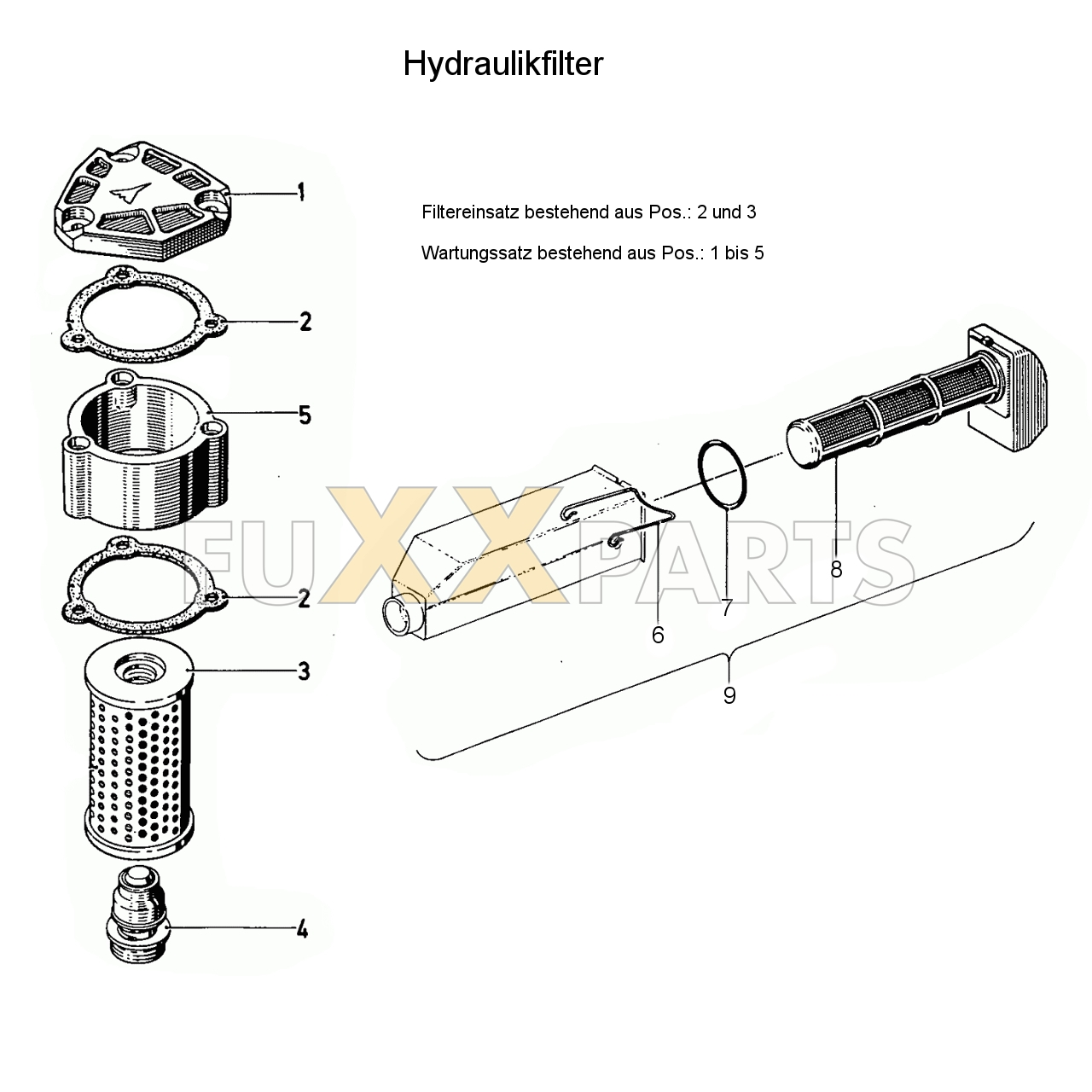 Hydraulikfilter

Filtereinsatz bestehend aus Pos.: 2 und 3

Wartungssatz bestehend aus Pos.: 1 bis 5

1
2
5
2
3
4

FUXXPARTS

6
7
8
9