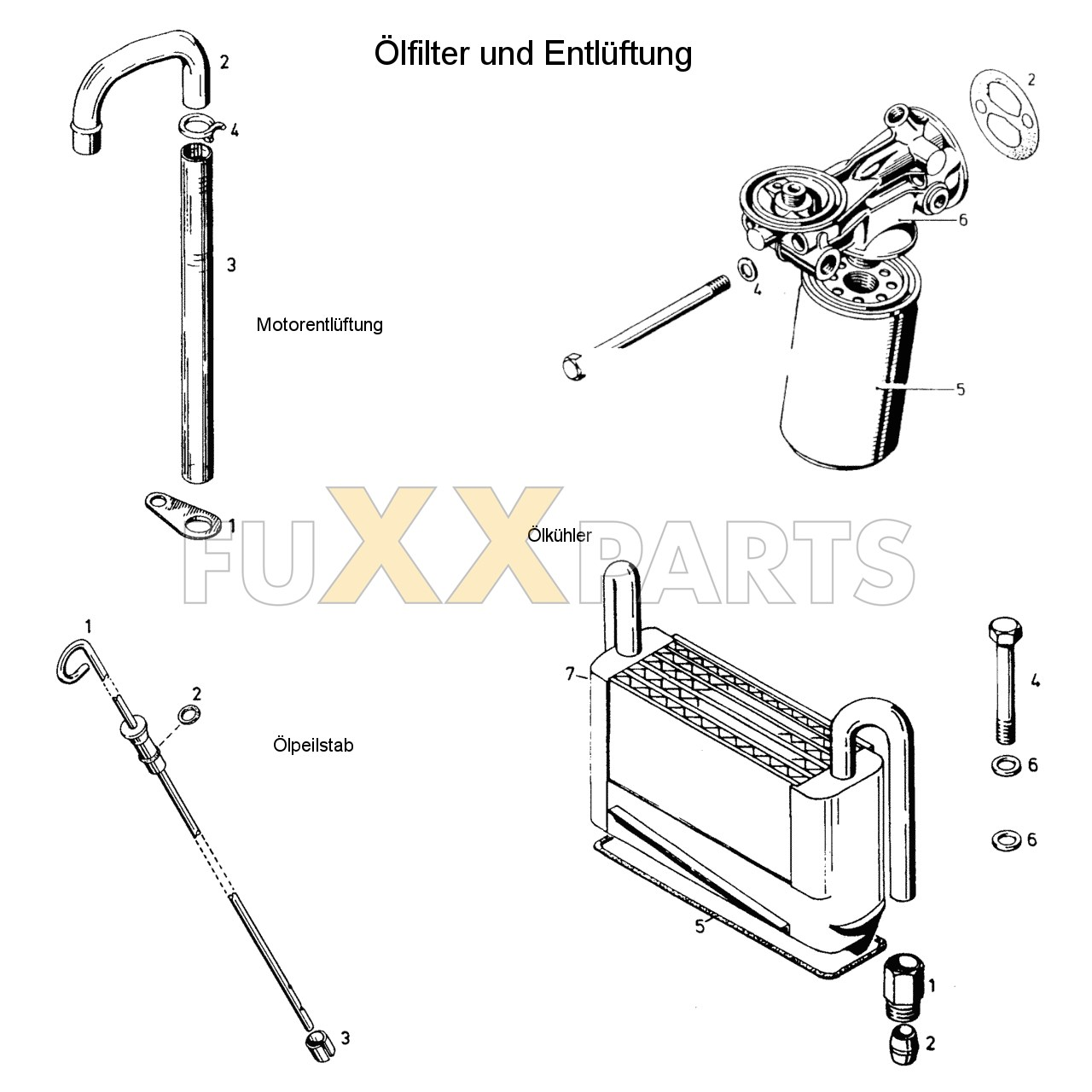 Ölfilter und Entlüftung

2
4
3
Motorentlüftung
1

2
6
4
5

FUXXPARTS

Ölkühler

1
2
Ölpeilstab
3

7
4
6
6
5
1
2