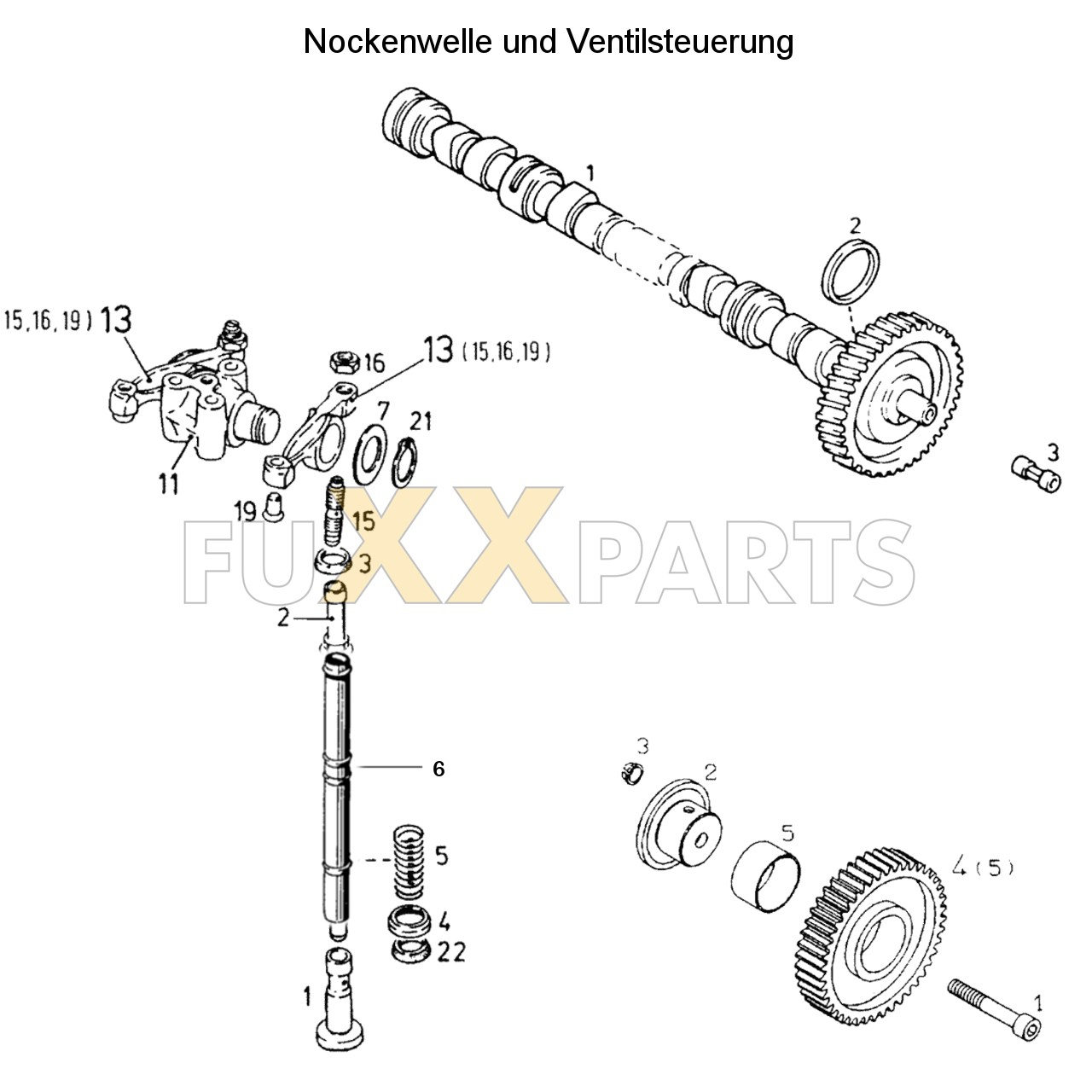 Nockenwelle und Ventilsteuerung

1
2
3
15,16,19) 13
16
13 (15,16,19)
7
21
11
19
15
3
2
FUXXPARTS
6
5
4
22
1
3
2
5
4 (5)
1