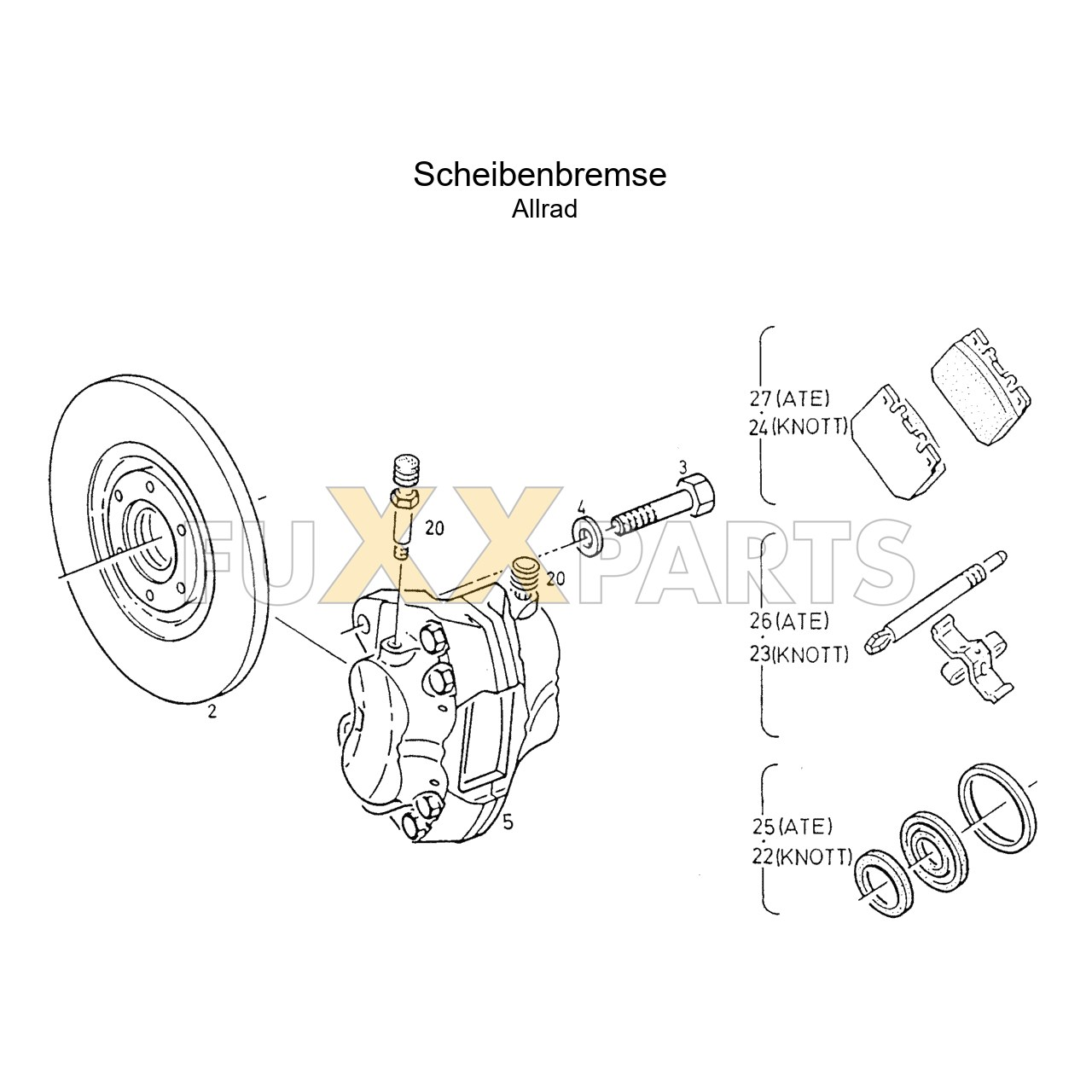 Scheibenbremse
Allrad

FUXXPARTS

2

20

20

4

3

5

27 (ATE)
24 (KNOTT)

26 (ATE)
23 (KNOTT)

25 (ATE)
22 (KNOTT)