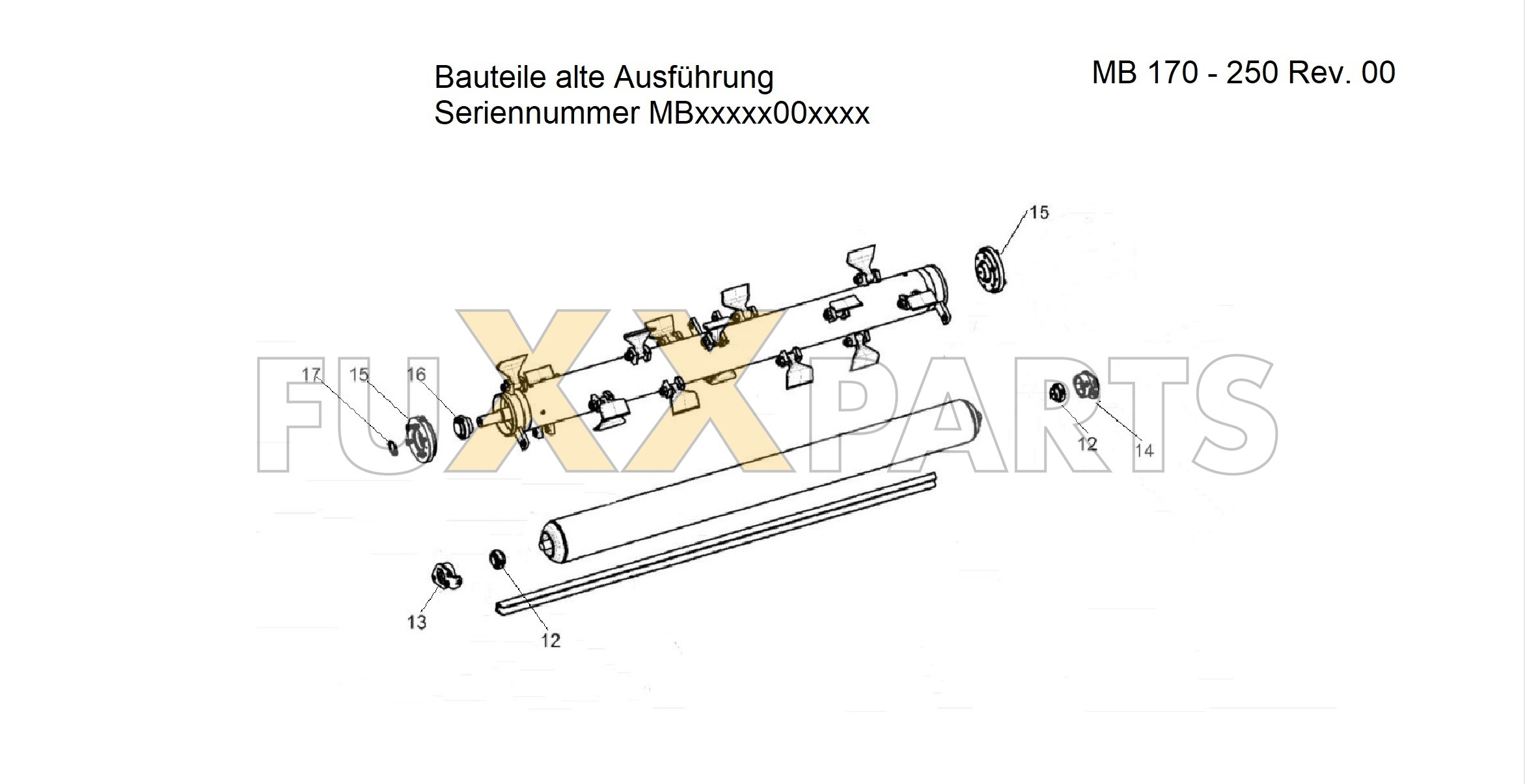 Bauteile alte Ausführung
Seriennummer MBxxxxx00xxxx

MB 170 - 250 Rev. 00

15

17 15 16

FUXXPARTS

12

14

13

12