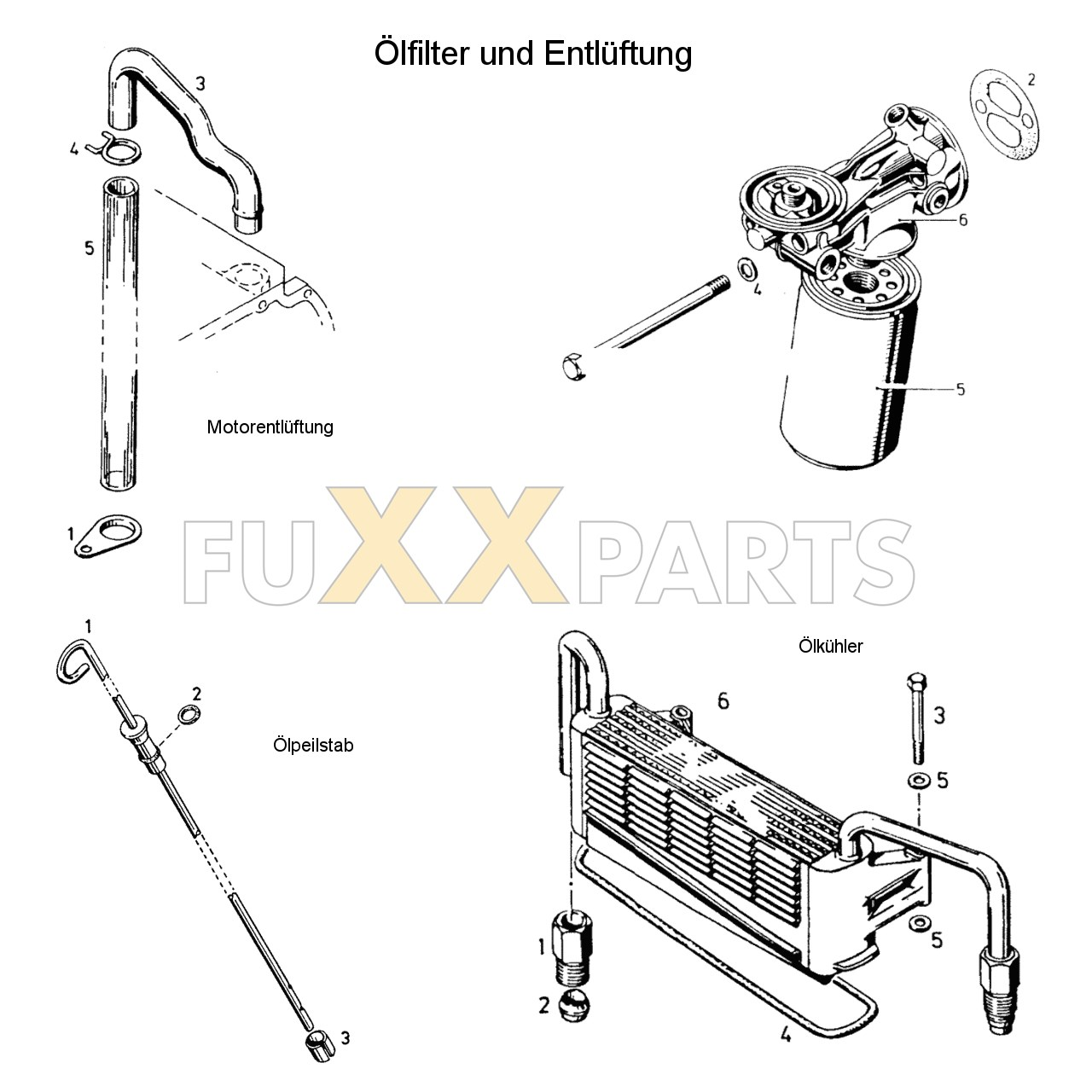 Ölfilter und Entlüftung

3
4
5
Motorentlüftung
1

2
6
4
5

FUXXPARTS

1
2
Ölpeilstab
3

Ölkühler
6
3
5
5
1
2
4