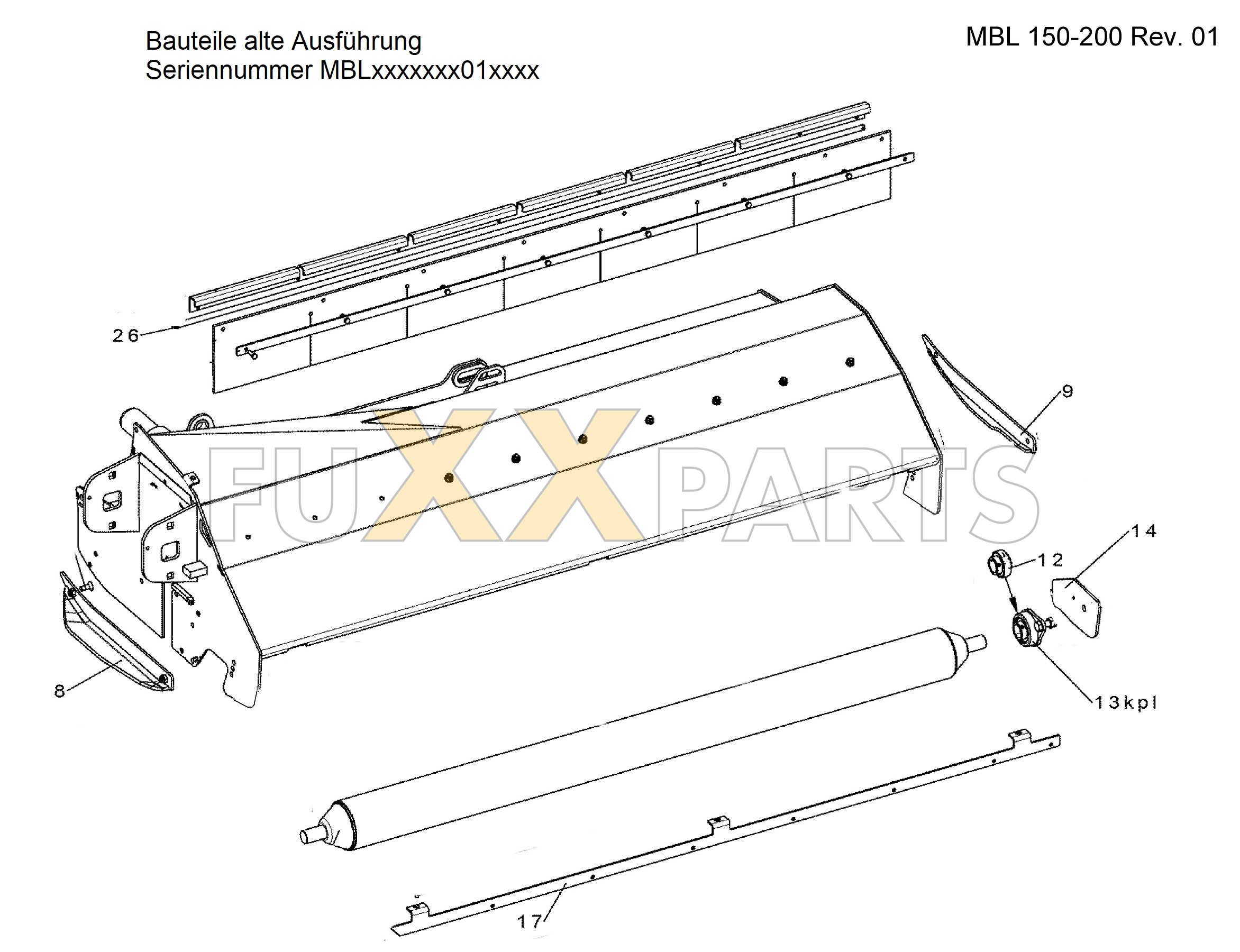 Bauteile alte Ausführung
Seriennummer MBLxxxxxxx01xxxx

MBL 150-200 Rev. 01

26

9

FUXXPARTS

14

12

8

13kpl

17