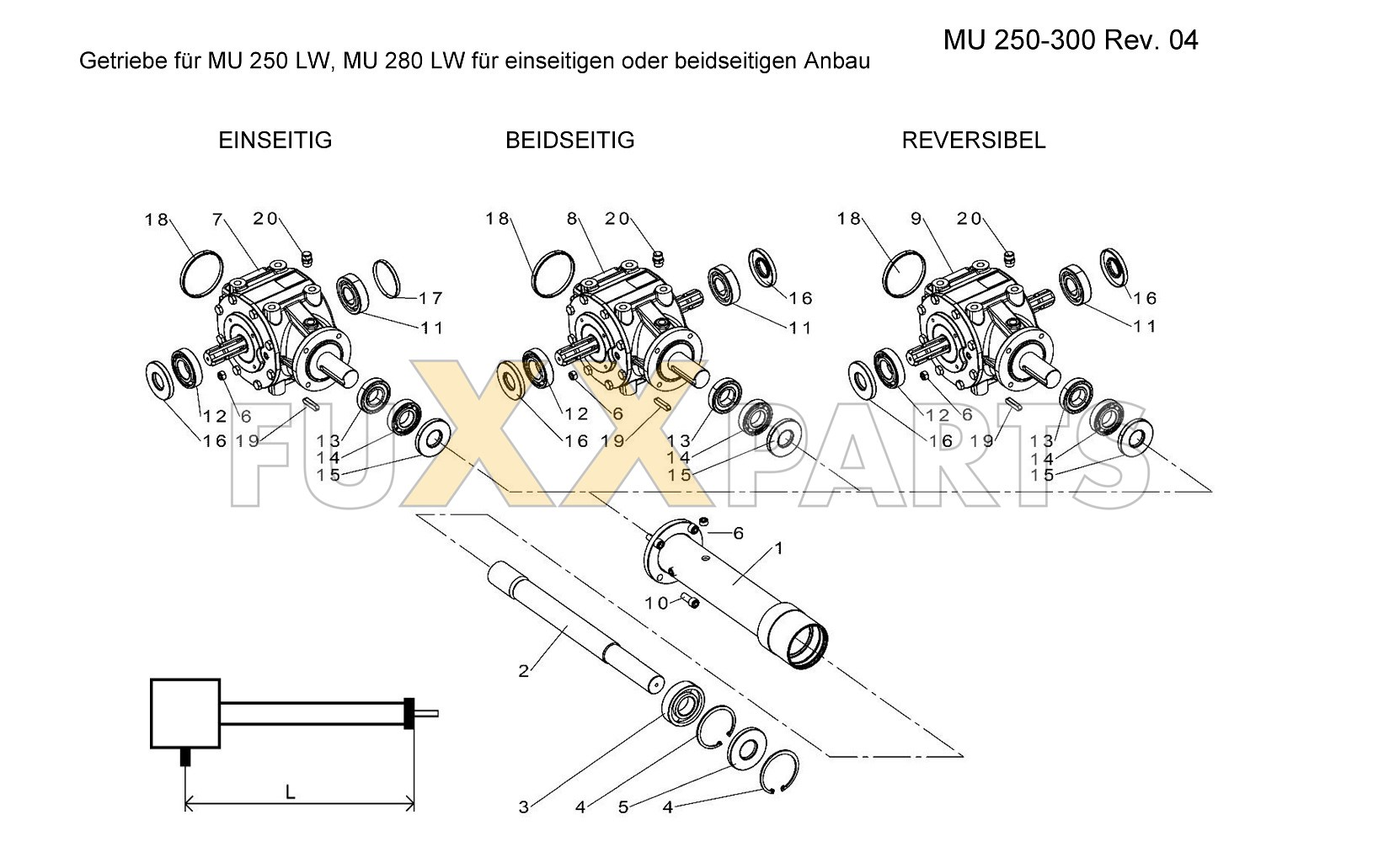 MU 250-300 Rev. 04

Getriebe für MU 250 LW, MU 280 LW für einseitigen oder beidseitigen Anbau

EINSEITIG

BEIDSEITIG

REVERSIBEL

18 7 20 17 11 12 6 16 19 13 14 15

18 8 20 16 11 12 6 16 19 13 14 15

18 9 20 16 11 12 6 16 19 13 14 15

FUXXPARTS

6 1 10 2 3 4 5 4

L