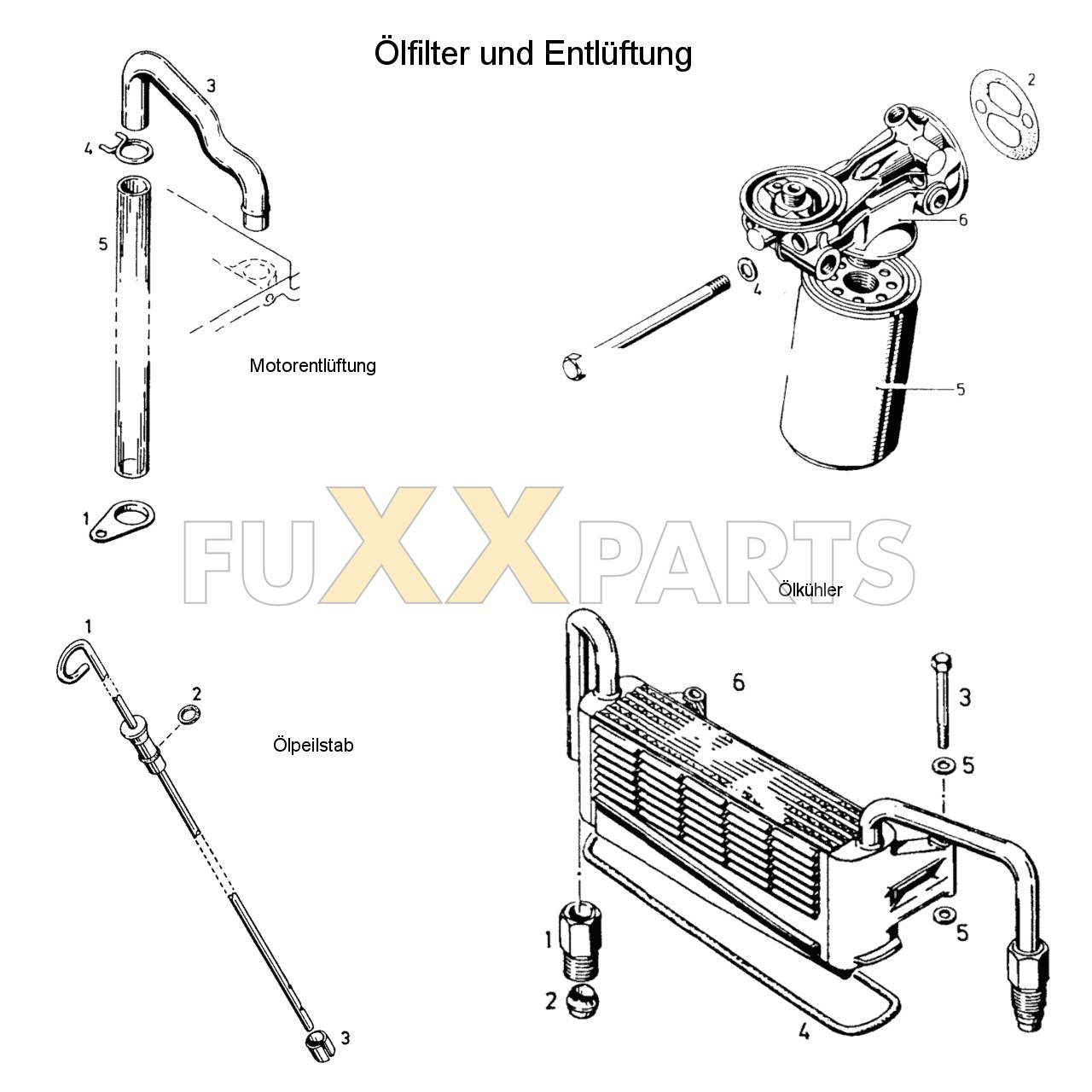 Ölfilter und Entlüftung

3
4
5
1
Motorentlüftung

2
6
4
5

FUXXPARTS

Ölkühler

1
2
Ölpeilstab
3

6
3
5
5
1
2
4