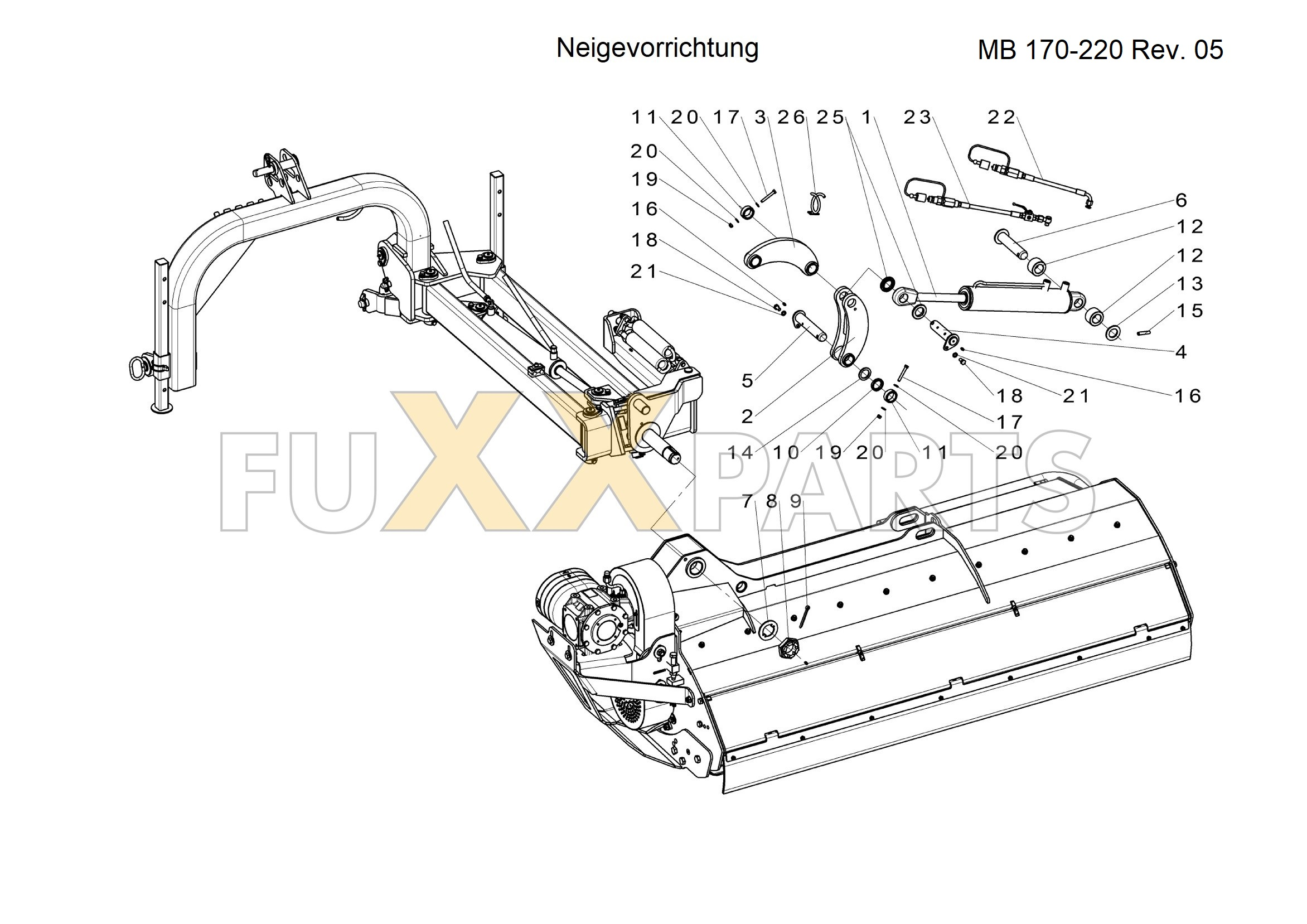 Neigevorrichtung

MB 170-220 Rev. 05

11 20 17 3 26 25 1 23 22

20
19
16
18
21

6
12
12
13
15
4

5
2

18 21 16
17
14 10 19 20 11 20

7 8 9

FUXXPARTS